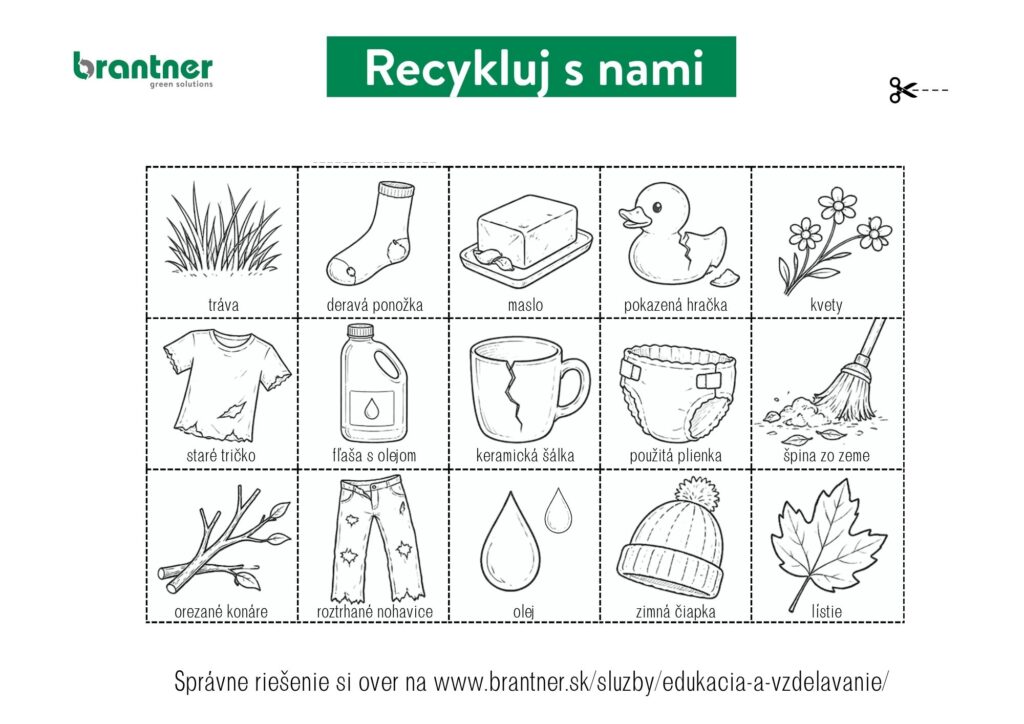 brantner
green solutions

Recykluj s nami

| tráva | deravá ponožka | maslo | pokazená hračka | kvety |
|---|---|---|---|---|
| staré tričko | fľaša s olejom | keramická šálka | použitá plienka | špina zo zeme |
| orezané konáre | roztrhané nohavice | olej | zimná čiapka | lístie |

Správne riešenie si over na www.brantner.sk/sluzby/edukacia-a-vzdelavanie/